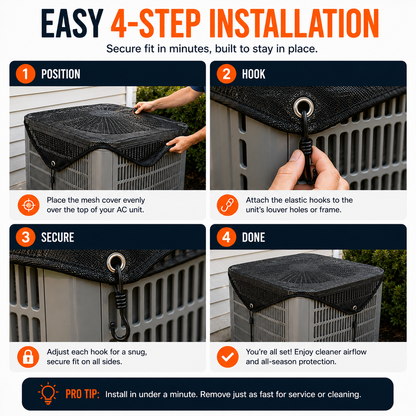 EASY 4-STEP INSTALLATION

Secure fit in minutes, built to stay in place.

1 POSITION

Place the mesh cover evenly over the top of your AC unit.

2 HOOK

Attach the elastic hooks to the unit's louver holes or frame.

3 SECURE

Adjust each hook for a snug, secure fit on all sides.

4 DONE

You're all set! Enjoy cleaner airflow and all-season protection.

PRO TIP: Install in under a minute. Remove just as fast for service or cleaning.