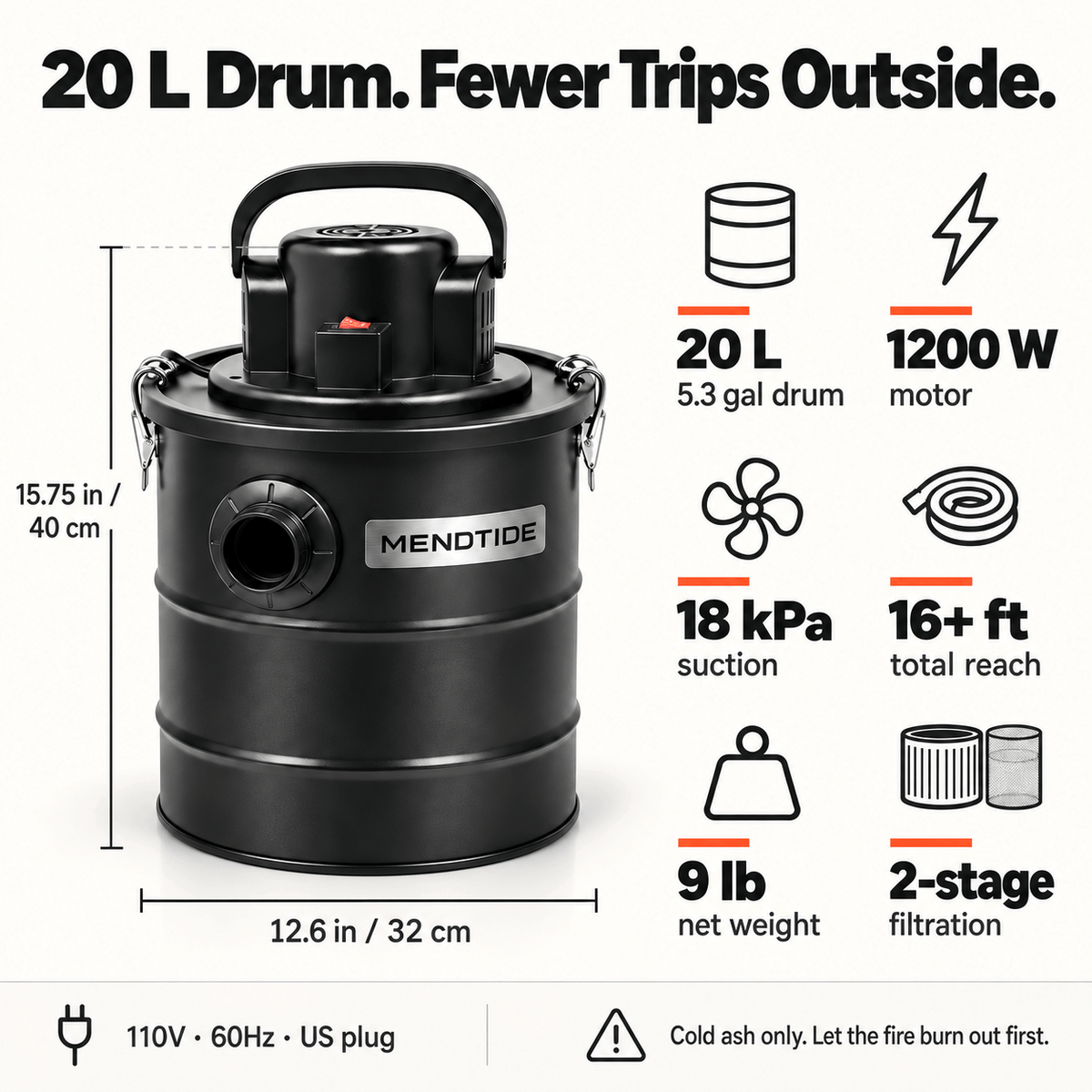 20 L Drum. Fewer Trips Outside.

15.75 in / 40 cm

MENDTIDE

12.6 in / 32 cm

20 L
5.3 gal drum

1200 W
motor

18 kPa
suction

16+ ft
total reach

9 lb
net weight

2-stage
filtration

110V · 60Hz · US plug

Cold ash only. Let the fire burn out first.